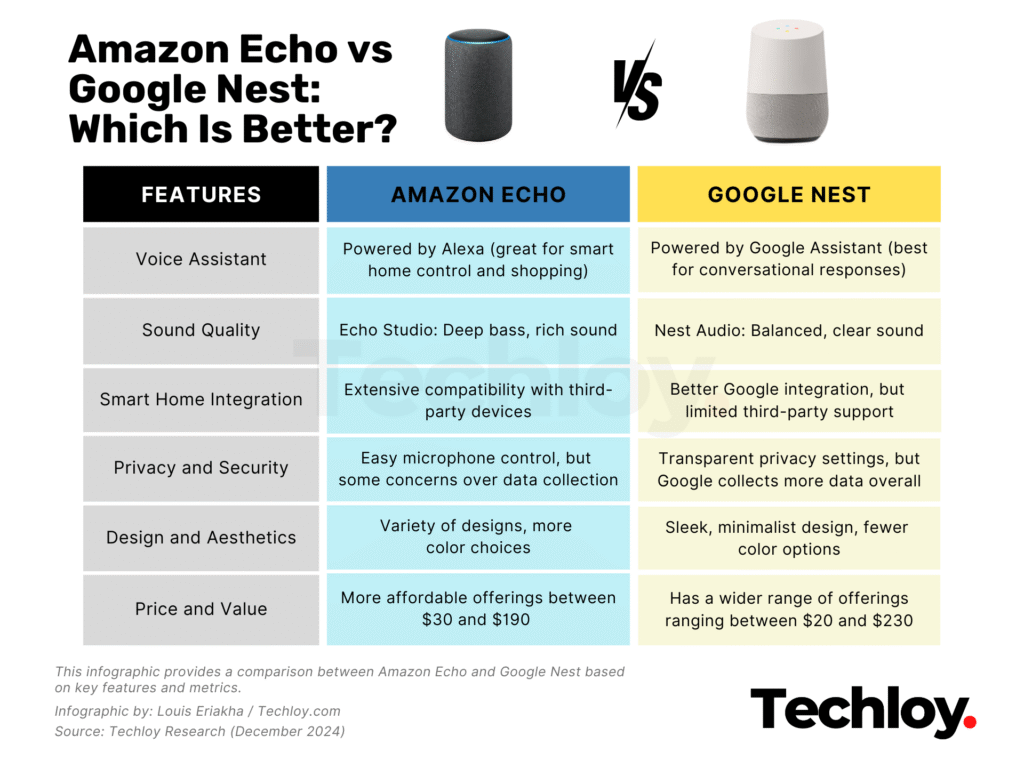 Amazon Echo vs Google Nest: Which Is Better?

VS

| FEATURES | AMAZON ECHO | GOOGLE NEST |
|---|---|---|
| Voice Assistant | Powered by Alexa (great for smart home control and shopping) | Powered by Google Assistant (best for conversational responses) |
| Sound Quality | Echo Studio: Deep bass, rich sound | Nest Audio: Balanced, clear sound |
| Smart Home Integration | Extensive compatibility with third-party devices | Better Google integration, but limited third-party support |
| Privacy and Security | Easy microphone control, but some concerns over data collection | Transparent privacy settings, but Google collects more data overall |
| Design and Aesthetics | Variety of designs, more color choices | Sleek, minimalist design, fewer color options |
| Price and Value | More affordable offerings between \$30 and \$190 | Has a wider range of offerings ranging between \$20 and \$230 |

Techloy

This infographic provides a comparison between Amazon Echo and Google Nest based on key features and metrics.

Infographic by: Louis Eriakha / Techloy.com

Source: Techloy Research (December 2024)

Techloy.